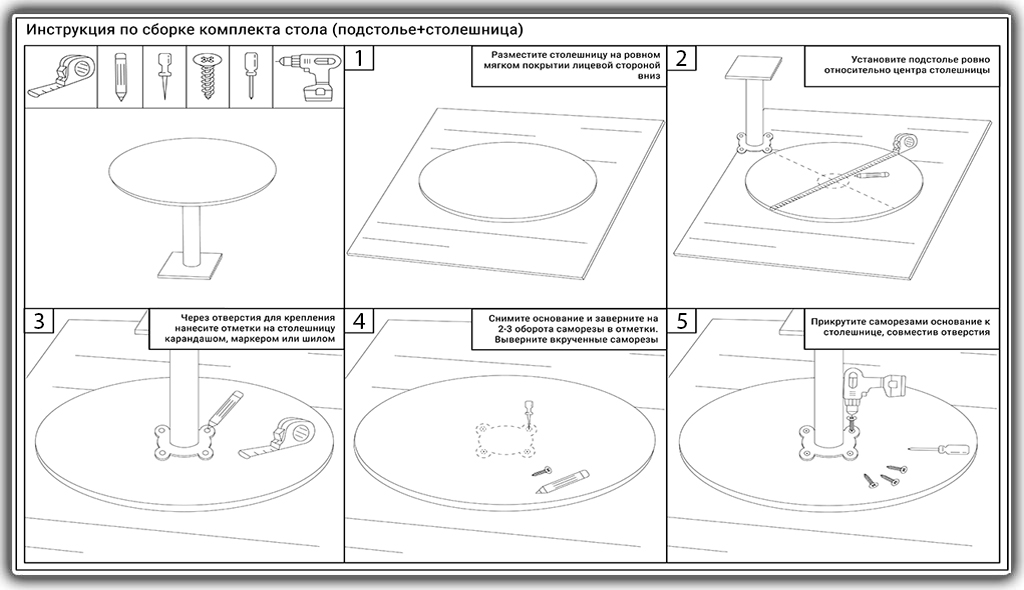 Инструкция по сборке комплекта стола (подстолье+столешница)

1
Разместите столешницу на ровном мягком покрытии лицевой стороной вниз

2
Установите подстолье ровно относительно центра столешницы

3
Через отверстия для крепления нанесите отметки на столешницу карандашом, маркером или шилом

4
Снимите основание и заверните на 2-3 оборота саморезы в отметки. Выверните вкрученные саморезы

5
Прикрутите саморезами основание к столешнице, совместив отверстия